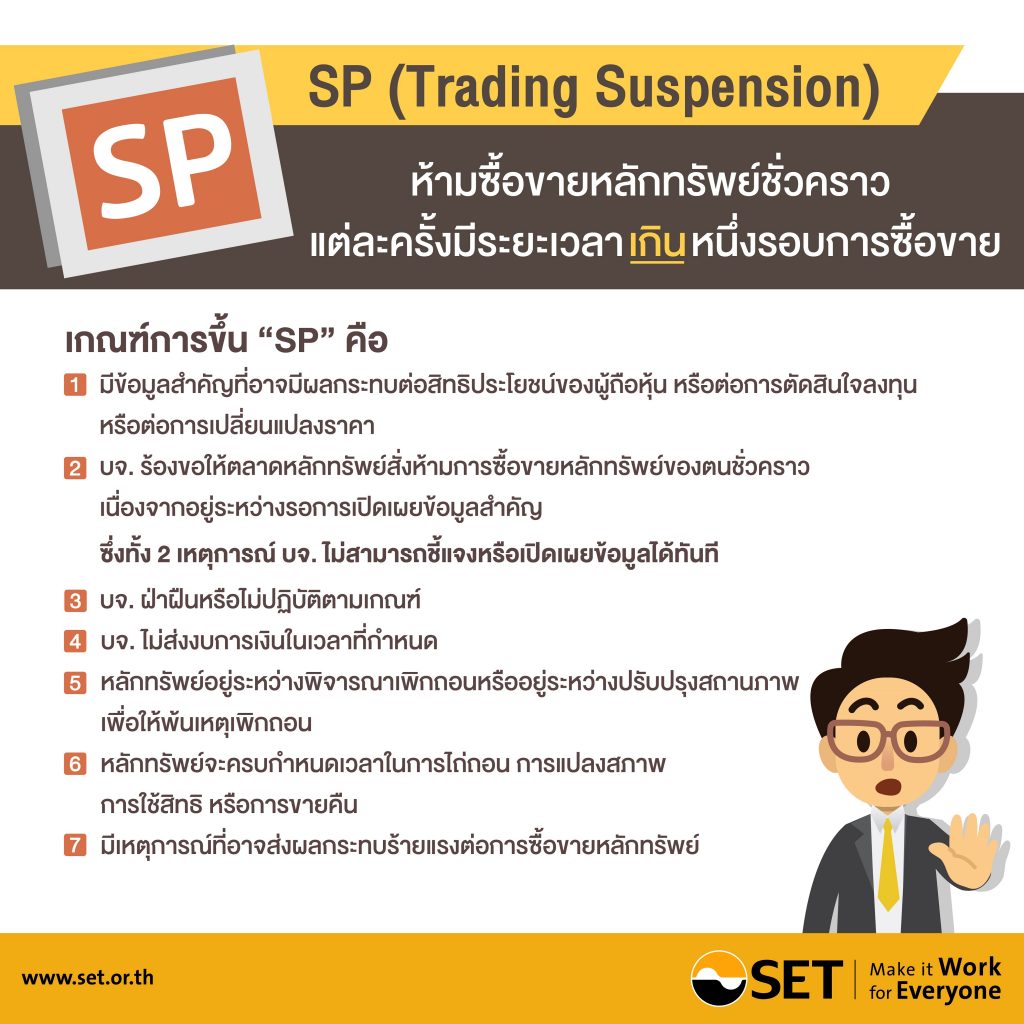 SP

SP (Trading Suspension)

ห้ามซื้อขายหลักทรัพย์ชั่วคราว
แต่ละครั้งมีระยะเวลาเกินหนึ่งรอบการซื้อขาย

เกณฑ์การขึ้น “SP” คือ

1 มีข้อมูลสำคัญที่อาจมีผลกระทบต่อสิทธิประโยชน์ของผู้ถือหุ้น หรือต่อการตัดสินใจลงทุน หรือต่อการเปลี่ยนแปลงราคา

2 บจ. ร้องขอให้ตลาดหลักทรัพย์สั่งห้ามการซื้อขายหลักทรัพย์ของตนชั่วคราว เนื่องจากอยู่ระหว่างรอการเปิดเผยข้อมูลสำคัญ

ซึ่งทั้ง 2 เหตุการณ์ บจ. ไม่สามารถชี้แจงหรือเปิดเผยข้อมูลได้ทันที

3 บจ. ฝ่าฝืนหรือไม่ปฏิบัติตามเกณฑ์

4 บจ. ไม่ส่งงบการเงินในเวลาที่กำหนด

5 หลักทรัพย์อยู่ระหว่างพิจารณาเพิกถอนหรืออยู่ระหว่างปรับปรุงสถานภาพ เพื่อให้พ้นเหตุเพิกถอน

6 หลักทรัพย์จะครบกำหนดเวลาในการไถ่ถอน การแปลงสภาพ การใช้สิทธิ หรือการขายคืน

7 มีเหตุการณ์ที่อาจส่งผลกระทบร้ายแรงต่อการซื้อขายหลักทรัพย์

www.set.or.th

SET Make it Work for Everyone