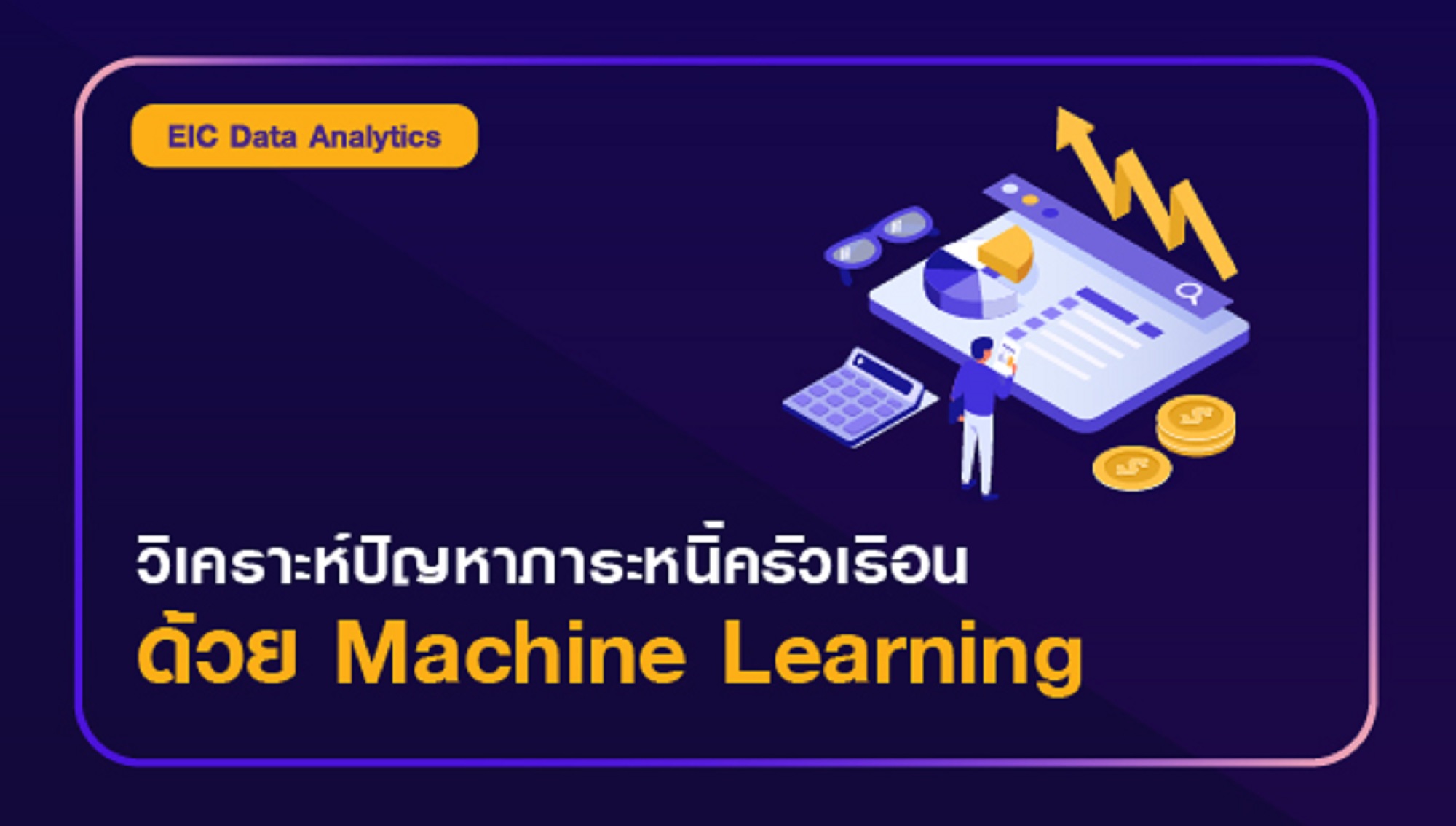 EIC Data Analytics

วิเคราะห์ปัญหาภาระหนี้ครัวเรือน
ด้วย Machine Learning