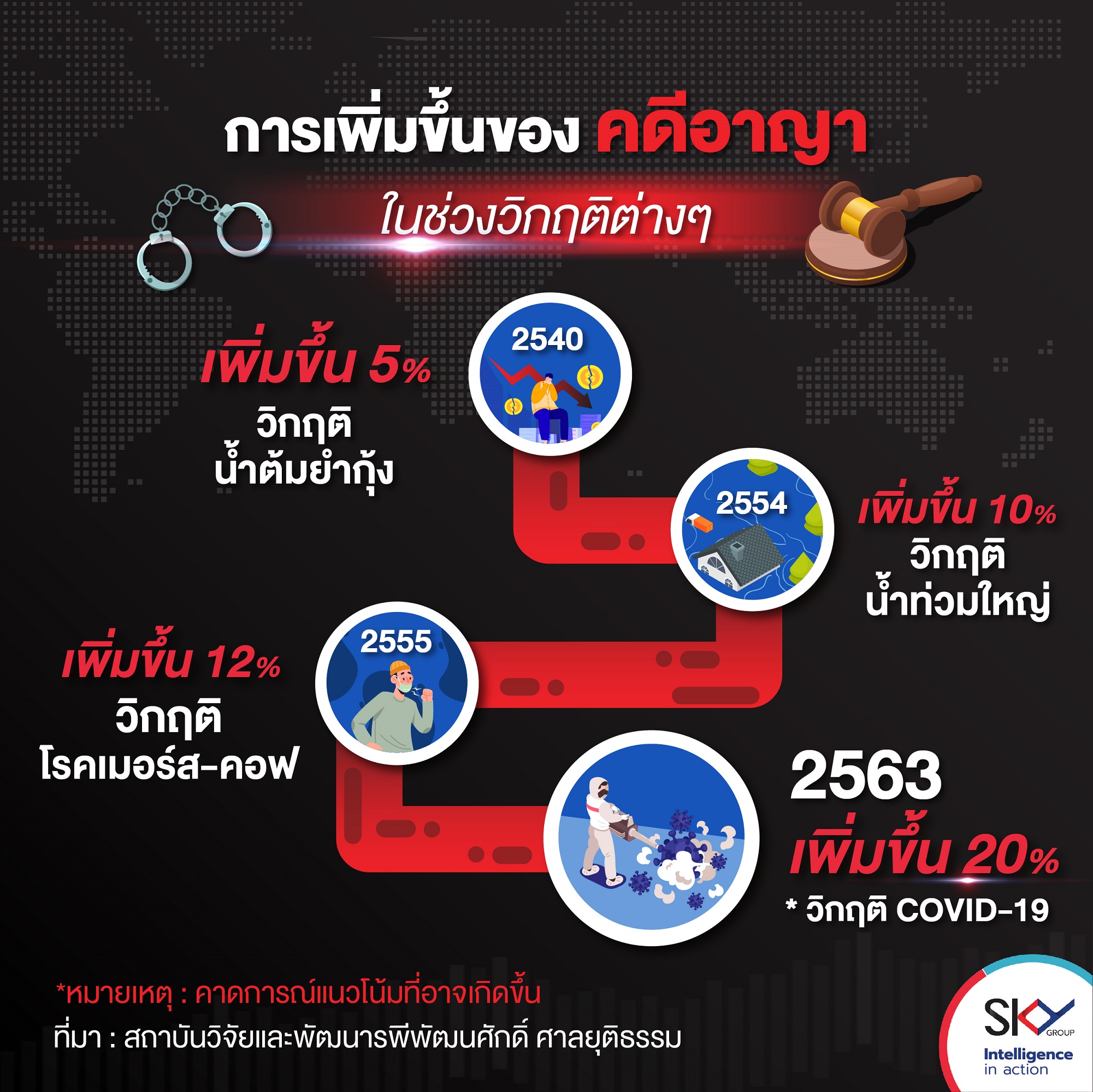 การเพิ่มขึ้นของ คดีอาญา

ในช่วงวิกฤติต่างๆ

2540

เพิ่มขึ้น 5%
วิกฤติ
น้ำต้มยำกุ้ง

2554

เพิ่มขึ้น 10%
วิกฤติ
น้ำท่วมใหญ่

2555

เพิ่มขึ้น 12%
วิกฤติ
โรคเมอร์ส-คอฟ

2563
เพิ่มขึ้น 20%
* วิกฤติ COVID-19

*หมายเหตุ : คาดการณ์แนวโน้มที่อาจเกิดขึ้น
ที่มา : สถาบันวิจัยและพัฒนารพีพัฒนศักดิ์ ศาลยุติธรรม

SKY GROUP
Intelligence in action