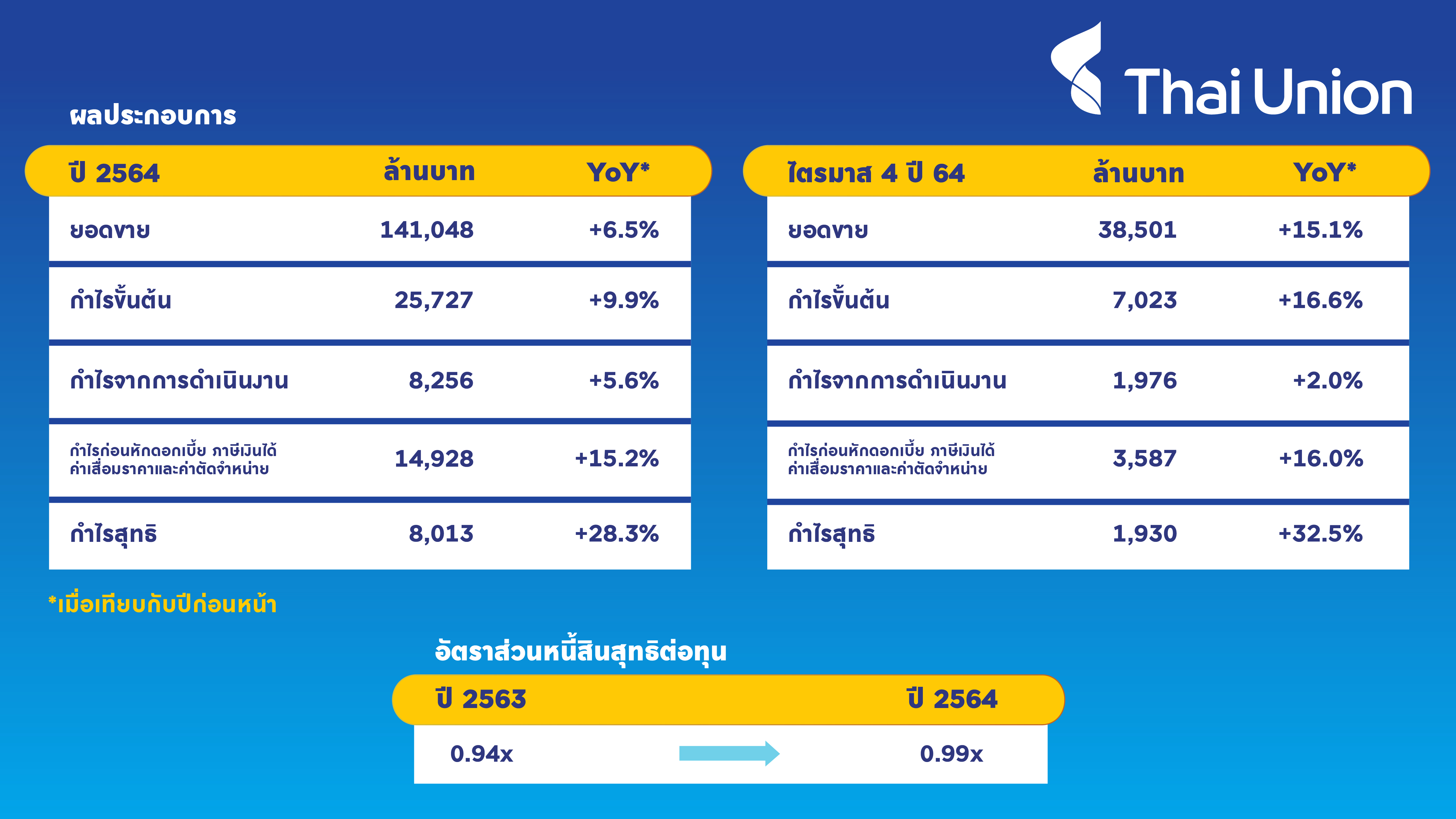 Thai Union

ผลประกอบการ

| ปี 2564 | ล้านบาท | YoY* |
|---|---|---|
| ยอดขาย | 141,048 | +6.5% |
| กำไรขั้นต้น | 25,727 | +9.9% |
| กำไรจากการดำเนินงาน | 8,256 | +5.6% |
| กำไรก่อนหักดอกเบี้ย ภาษีเงินได้ ค่าเสื่อมราคาและค่าตัดจำหน่าย | 14,928 | +15.2% |
| กำไรสุทธิ | 8,013 | +28.3% |

| ไตรมาส 4 ปี 64 | ล้านบาท | YoY* |
|---|---|---|
| ยอดขาย | 38,501 | +15.1% |
| กำไรขั้นต้น | 7,023 | +16.6% |
| กำไรจากการดำเนินงาน | 1,976 | +2.0% |
| กำไรก่อนหักดอกเบี้ย ภาษีเงินได้ ค่าเสื่อมราคาและค่าตัดจำหน่าย | 3,587 | +16.0% |
| กำไรสุทธิ | 1,930 | +32.5% |

*เมื่อเทียบกับปีก่อนหน้า

อัตราส่วนหนี้สินสุทธิต่อทุน

| ปี 2563 | ปี 2564 |
|---|---|
| 0.94x | 0.99x |